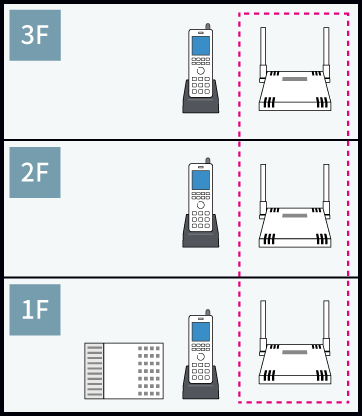 3F

2F

1F